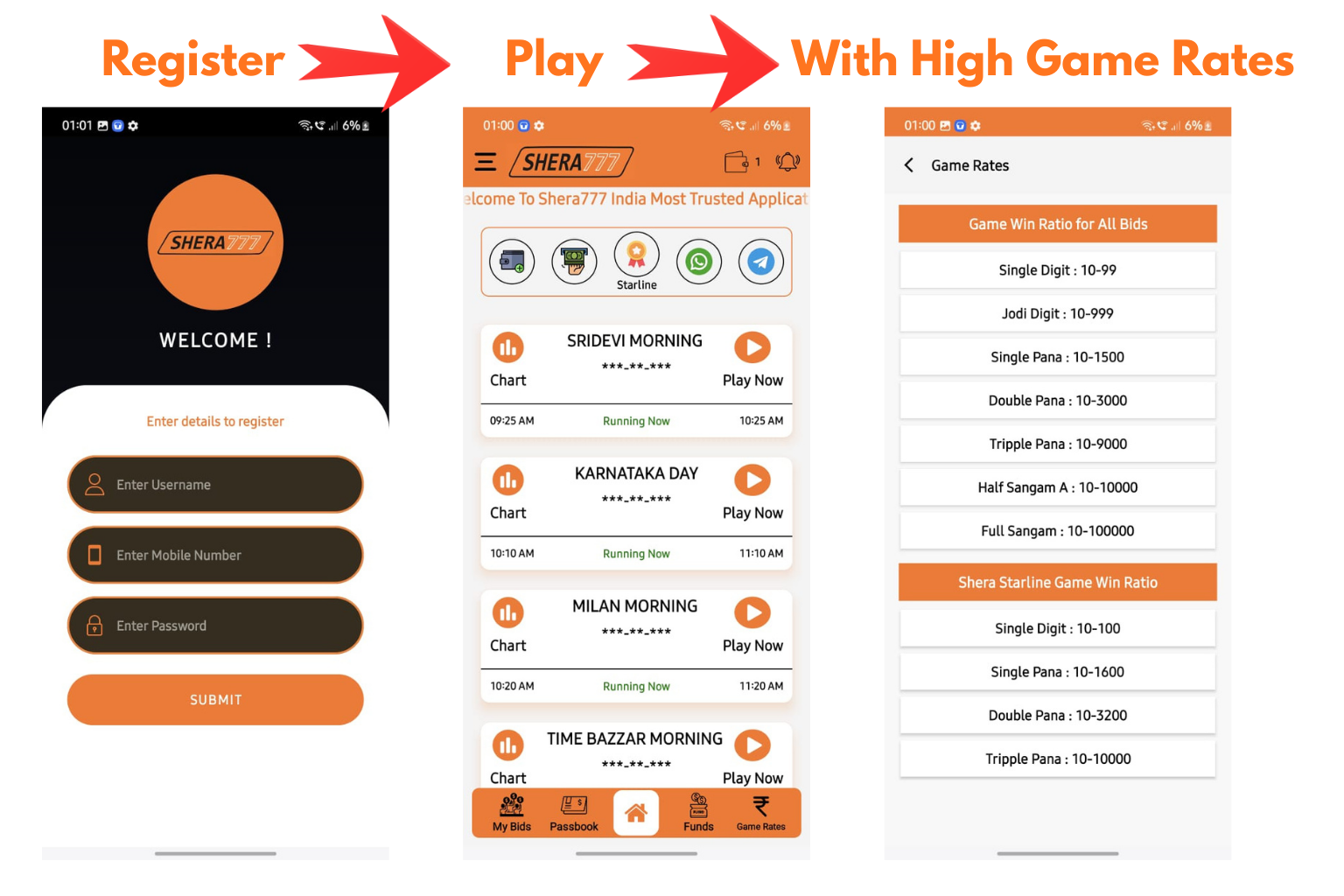 Register Play With High Game Rates

01:01 6%

SHERA777

WELCOME !

Enter details to register

Enter Username

Enter Mobile Number

Enter Password

SUBMIT

01:00 6%

SHERA777 1

elcome To Shera777 India Most Trusted Applicat

Starline

SRIDEVI MORNING
\*\*\*-\*\*-\*\*\*
Chart Play Now
09:25 AM Running Now 10:25 AM

KARNATAKA DAY
\*\*\*-\*\*-\*\*\*
Chart Play Now
10:10 AM Running Now 11:10 AM

MILAN MORNING
\*\*\*-\*\*-\*\*\*
Chart Play Now
10:20 AM Running Now 11:20 AM

TIME BAZZAR MORNING
\*\*\*-\*\*-\*\*\*
Chart Play Now

My Bids Passbook Funds Game Rates

01:00 6%

Game Rates

Game Win Ratio for All Bids

Single Digit : 10-99

Jodi Digit : 10-999

Single Pana : 10-1500

Double Pana : 10-3000

Tripple Pana : 10-9000

Half Sangam A : 10-10000

Full Sangam : 10-100000

Shera Starline Game Win Ratio

Single Digit : 10-100

Single Pana : 10-1600

Double Pana : 10-3200

Tripple Pana : 10-10000